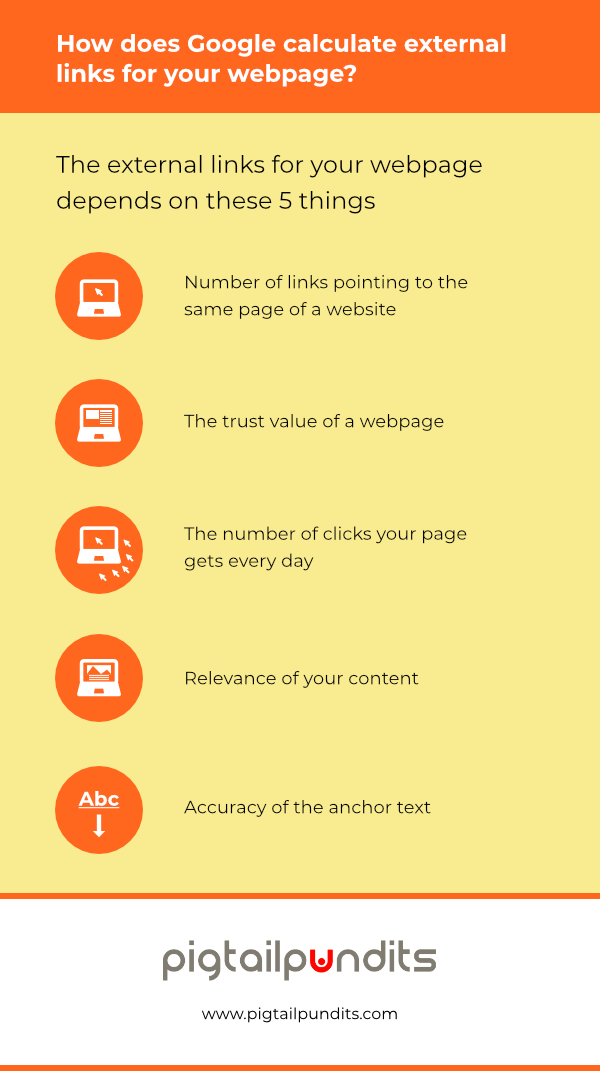 How does Google calculate external links for your webpage?

The external links for your webpage depends on these 5 things

Number of links pointing to the same page of a website

The trust value of a webpage

The number of clicks your page gets every day

Relevance of your content

Abc

Accuracy of the anchor text

pigtailpundits

www.pigtailpundits.com